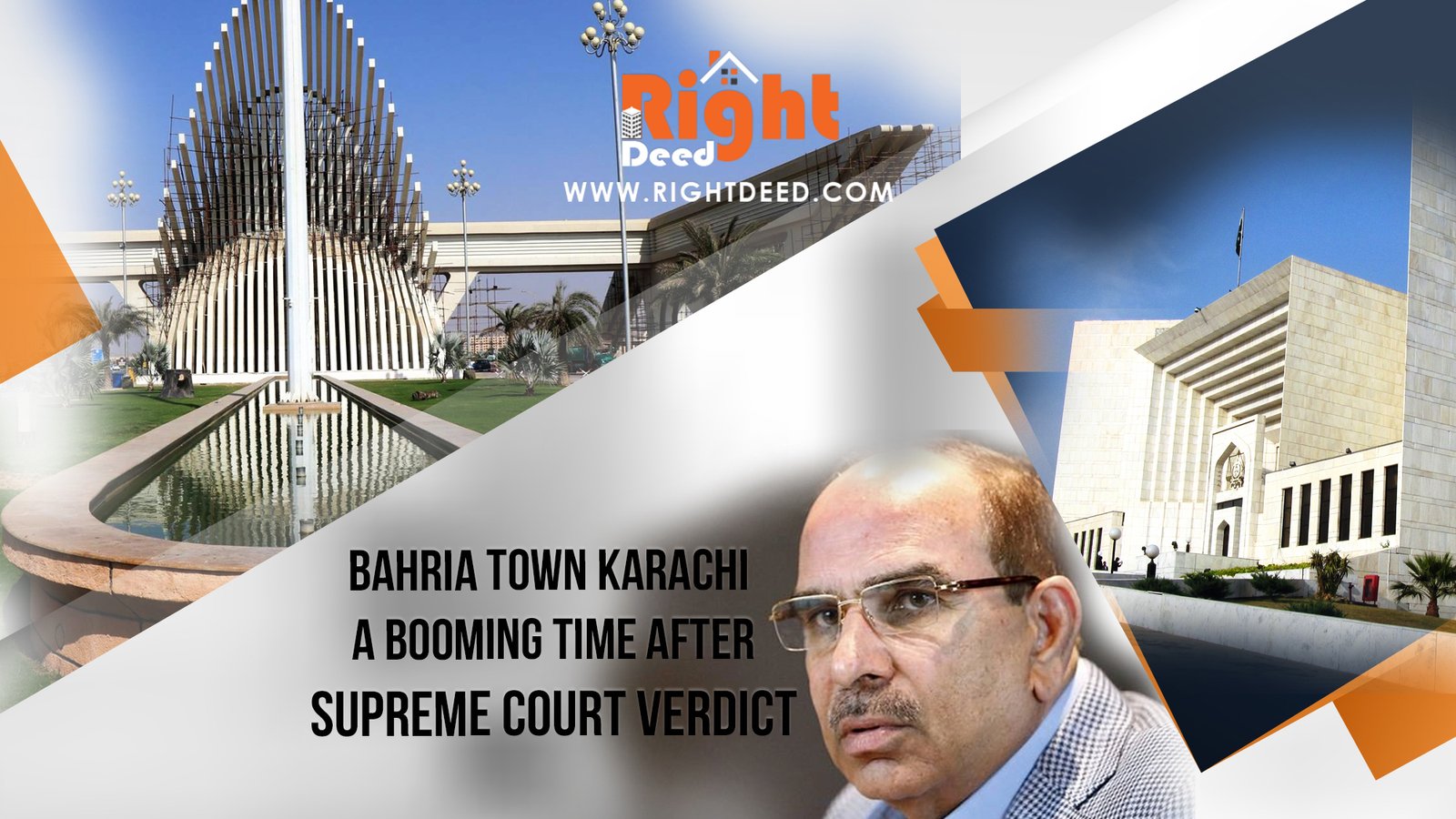 Right
Deed
WWW.RIGHTDEED.COM

BAHRIA TOWN KARACHI
A BOOMING TIME AFTER
SUPREME COURT VERDICT